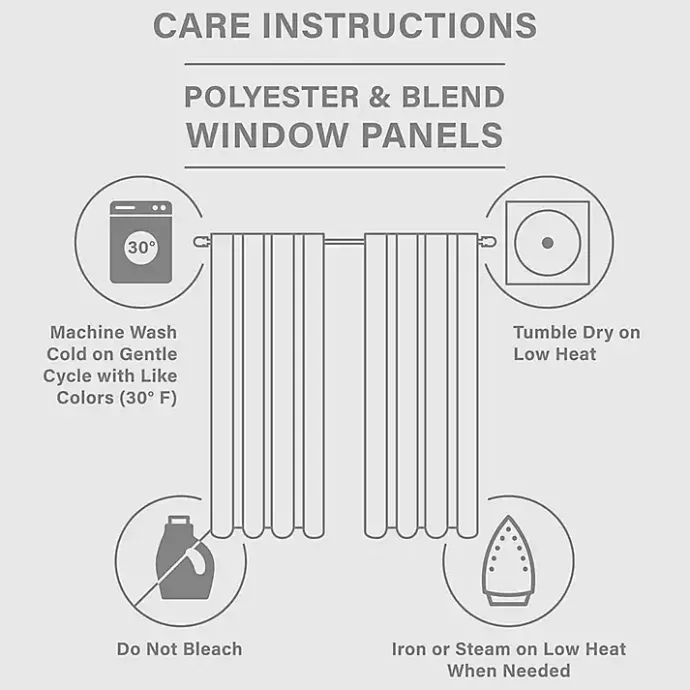 CARE INSTRUCTIONS

POLYESTER & BLEND
WINDOW PANELS

30°

Machine Wash Cold on Gentle Cycle with Like Colors (30° F)

Tumble Dry on Low Heat

Do Not Bleach

Iron or Steam on Low Heat When Needed